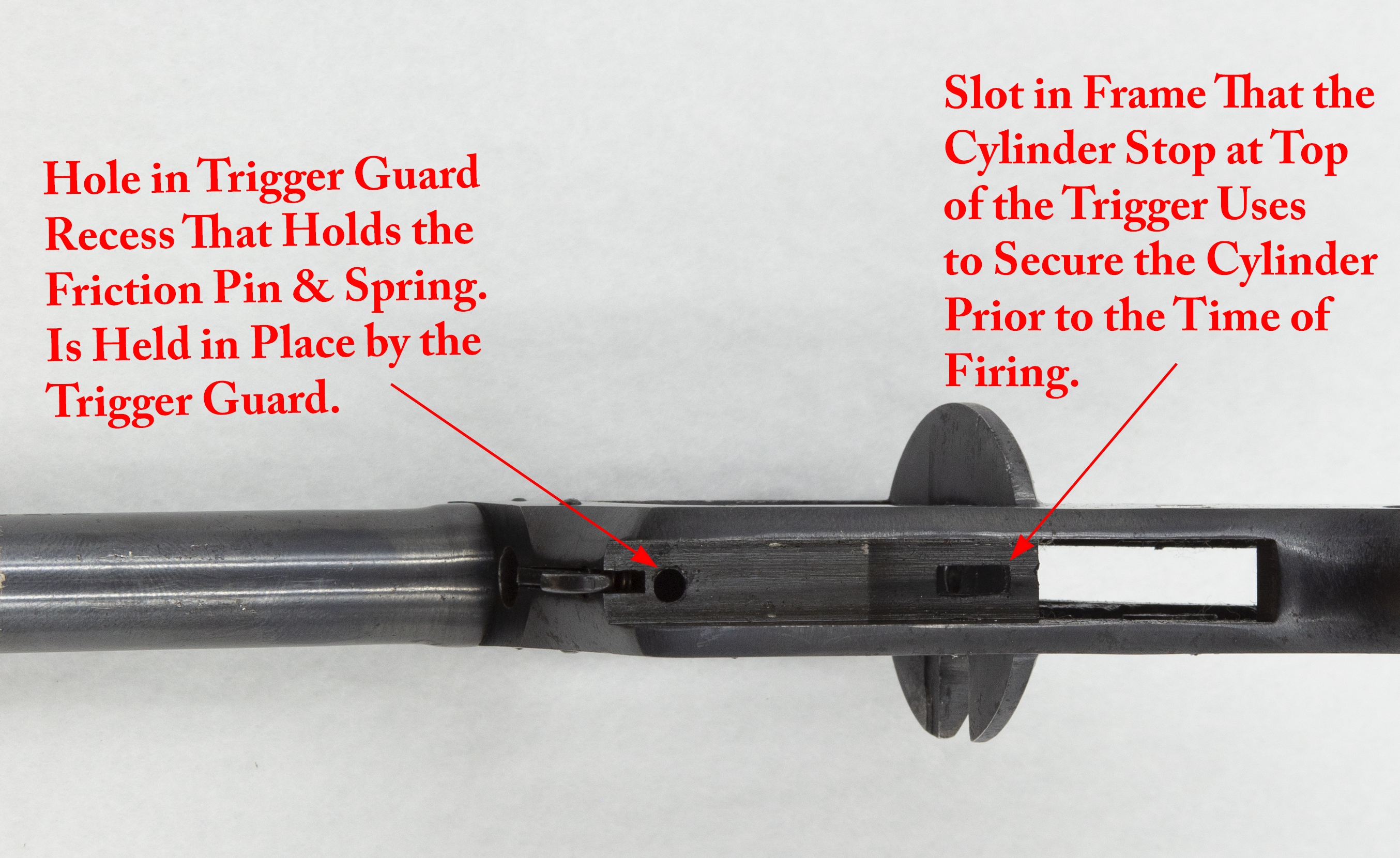 Hole in Trigger Guard Recess That Holds the Friction Pin & Spring. Is Held in Place by the Trigger Guard.

Slot in Frame That the Cylinder Stop at Top of the Trigger Uses to Secure the Cylinder Prior to the Time of Firing.